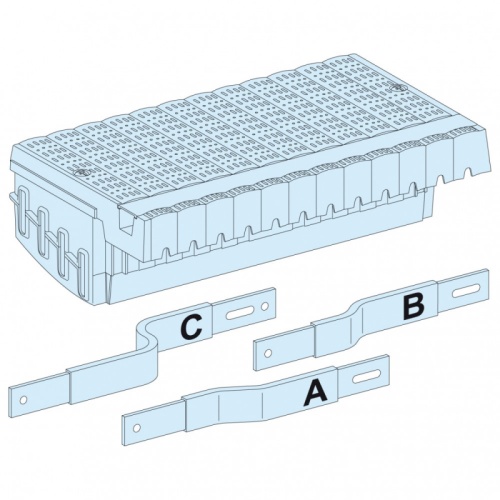 C

B

A