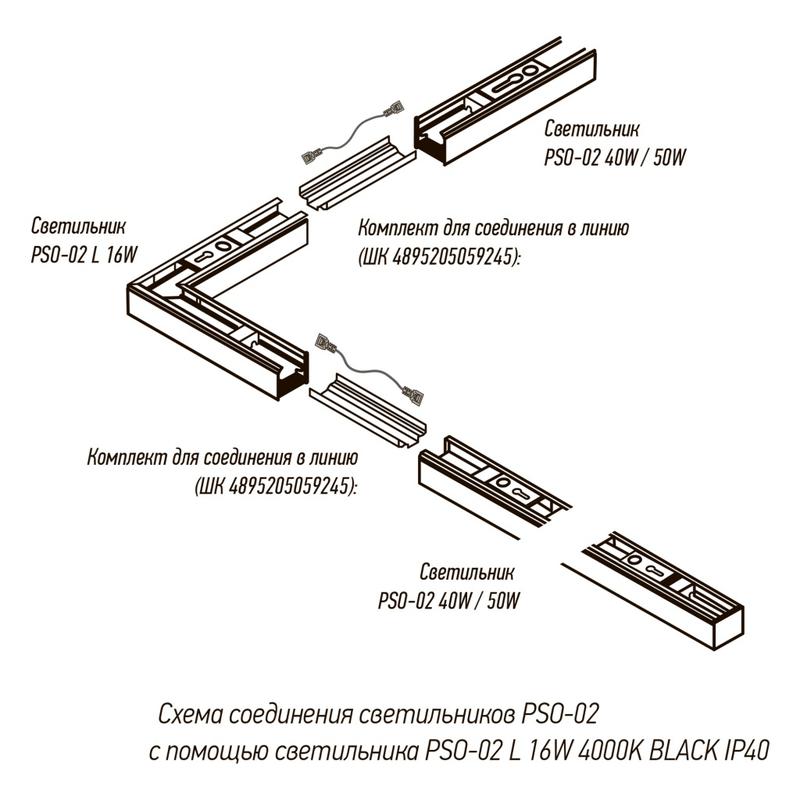 Светильник
PSO-02 40W / 50W

Светильник
PSO-02 L 16W

Комплект для соединения в линию
(ШК 4895205059245):

Комплект для соединения в линию
(ШК 4895205059245):

Светильник
PSO-02 40W / 50W

Схема соединения светильников PSO-02
с помощью светильника PSO-02 L 16W 4000K BLACK IP40